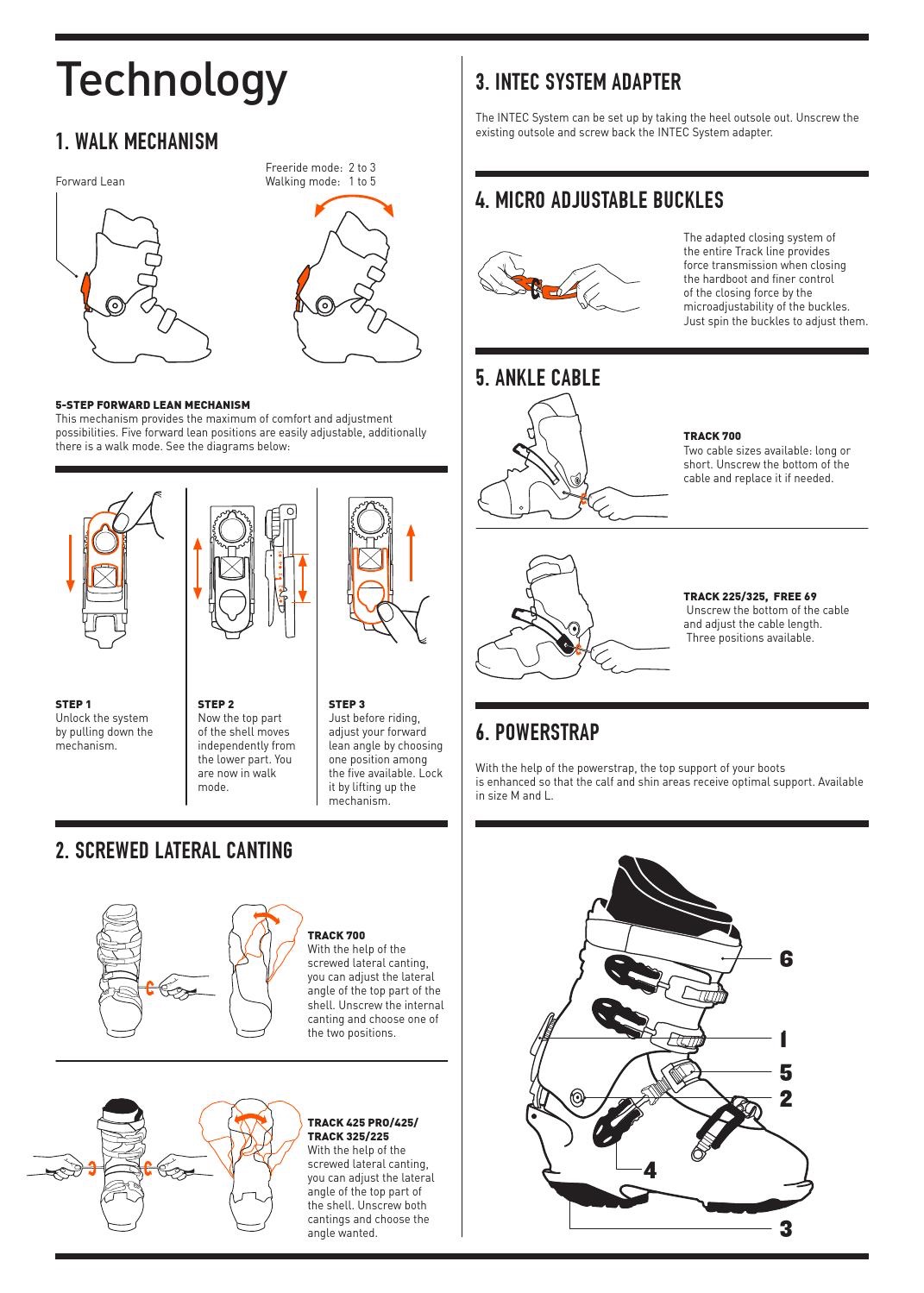 Technology

1. WALK MECHANISM

Forward Lean

Freeride mode: 2 to 3
Walking mode: 1 to 5

5-STEP FORWARD LEAN MECHANISM
This mechanism provides the maximum of comfort and adjustment possibilities. Five forward lean positions are easily adjustable, additionally there is a walk mode. See the diagrams below:

STEP 1
Unlock the system by pulling down the mechanism.

STEP 2
Now the top part of the shell moves independently from the lower part. You are now in walk mode.

STEP 3
Just before riding, adjust your forward lean angle by choosing one position among the five available. Lock it by lifting up the mechanism.

2. SCREWED LATERAL CANTING

TRACK 700
With the help of the screwed lateral canting, you can adjust the lateral angle of the top part of the shell. Unscrew the internal canting and choose one of the two positions.

TRACK 425 PRO/425/
TRACK 325/225
With the help of the screwed lateral canting, you can adjust the lateral angle of the top part of the shell. Unscrew both cantings and choose the angle wanted.

3. INTEC SYSTEM ADAPTER

The INTEC System can be set up by taking the heel outsole out. Unscrew the existing outsole and screw back the INTEC System adapter.

4. MICRO ADJUSTABLE BUCKLES

The adapted closing system of the entire Track line provides force transmission when closing the hardboot and finer control of the closing force by the microadjustability of the buckles. Just spin the buckles to adjust them.

5. ANKLE CABLE

TRACK 700
Two cable sizes available: long or short. Unscrew the bottom of the cable and replace it if needed.

TRACK 225/325, FREE 69
Unscrew the bottom of the cable and adjust the cable length. Three positions available.

6. POWERSTRAP

With the help of the powerstrap, the top support of your boots is enhanced so that the calf and shin areas receive optimal support. Available in size M and L.

6
1
5
2
4
3